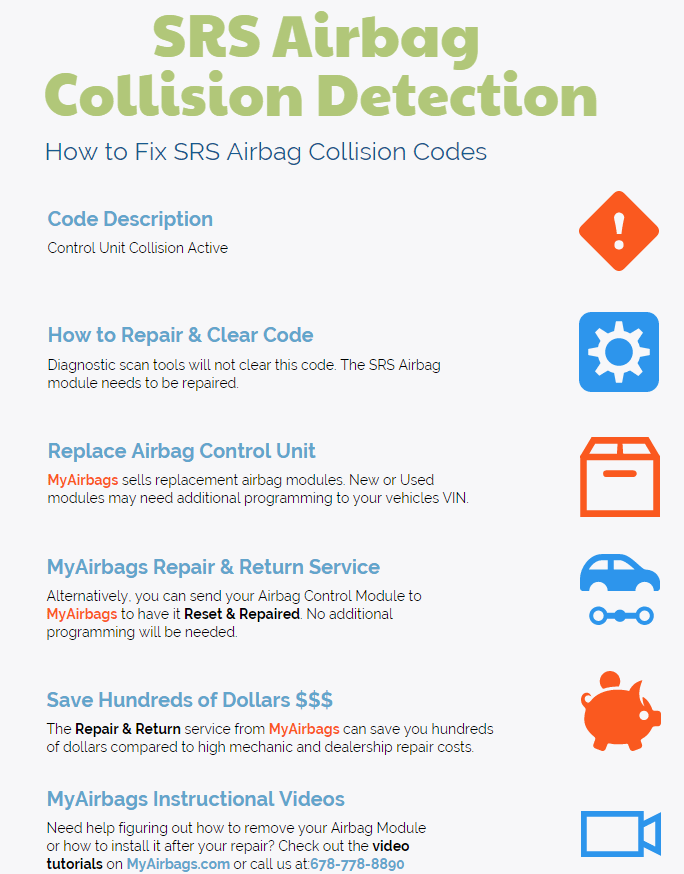 SRS Airbag Collision Detection

How to Fix SRS Airbag Collision Codes

Code Description

Control Unit Collision Active

How to Repair & Clear Code

Diagnostic scan tools will not clear this code. The SRS Airbag module needs to be repaired.

Replace Airbag Control Unit

MyAirbags sells replacement airbag modules. New or Used modules may need additional programming to your vehicles VIN.

MyAirbags Repair & Return Service

Alternatively, you can send your Airbag Control Module to MyAirbags to have it Reset & Repaired. No additional programming will be needed.

Save Hundreds of Dollars $$$

The Repair & Return service from MyAirbags can save you hundreds of dollars compared to high mechanic and dealership repair costs.

MyAirbags Instructional Videos

Need help figuring out how to remove your Airbag Module or how to install it after your repair? Check out the video tutorials on MyAirbags.com or call us at:678-778-8890